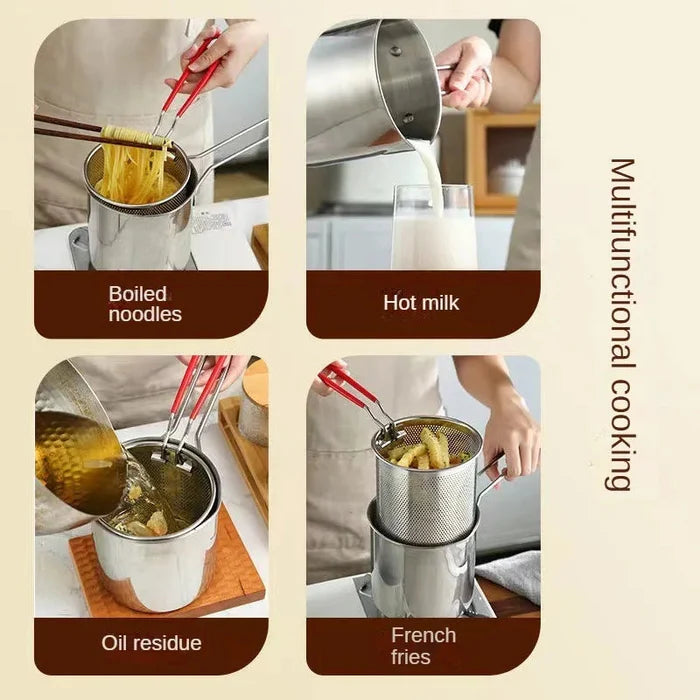 Boiled noodles

Hot milk

Oil residue

French fries

Multifunctional cooking